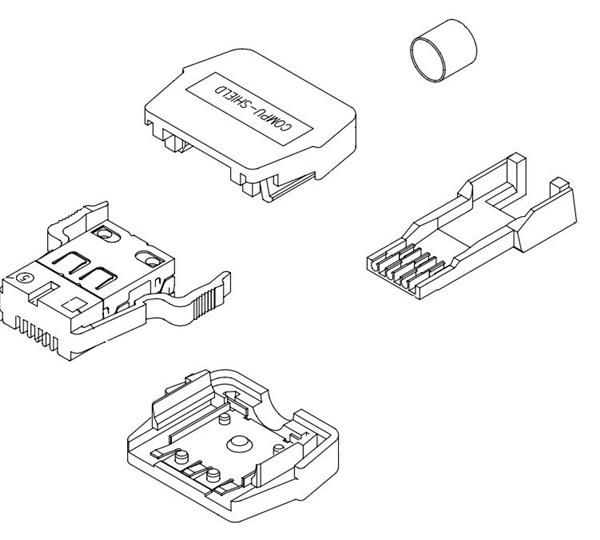 COMPU-SHIELD

5